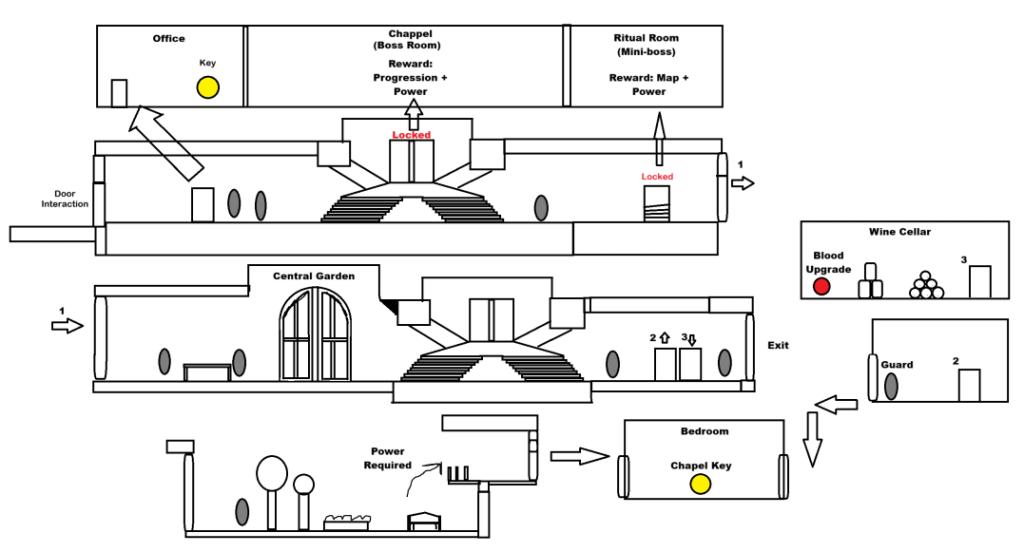 Office

Key

Chappel
(Boss Room)

Reward:
Progression +
Power

Ritual Room
(Mini-boss)

Reward: Map +
Power

Locked

Locked

1

Door
Interaction

Wine Cellar

Blood
Upgrade

3

Central Garden

1

2

3

Exit

Guard

2

Power
Required

Bedroom

Chapel Key